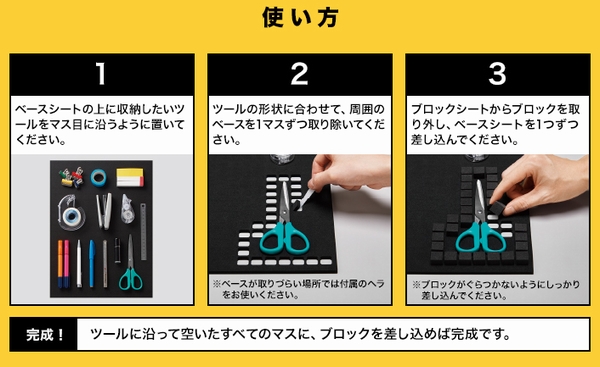 使い方

1

ベースシートの上に収納したいツールをマス目に沿うように置いてください。

2

ツールの形状に合わせて、周囲のベースを1マスずつ取り除いてください。

※ベースが取りづらい場所では付属のヘラをお使いください。

3

ブロックシートからブロックを取り外し、ベースシートを1つずつ差し込んでください。

※ブロックがぐらつかないようにしっかり差し込んでください。

完成！

ツールに沿って空いたすべてのマスに、ブロックを差し込めば完成です。