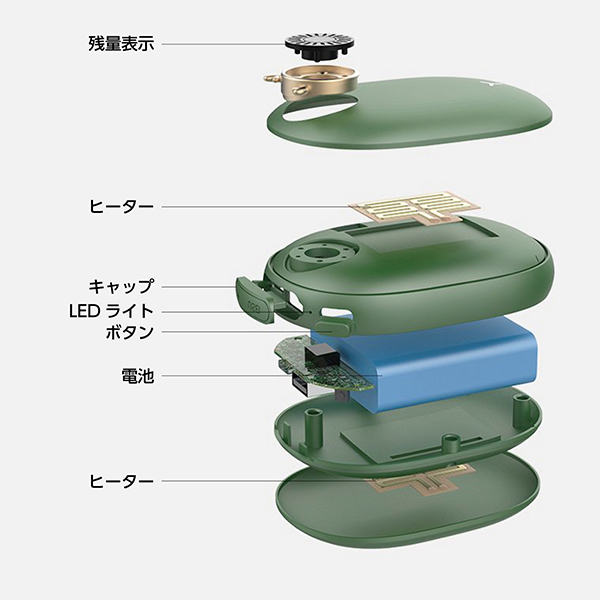 残量表示

ヒーター

キャップ
LED ライト
ボタン

電池

ヒーター