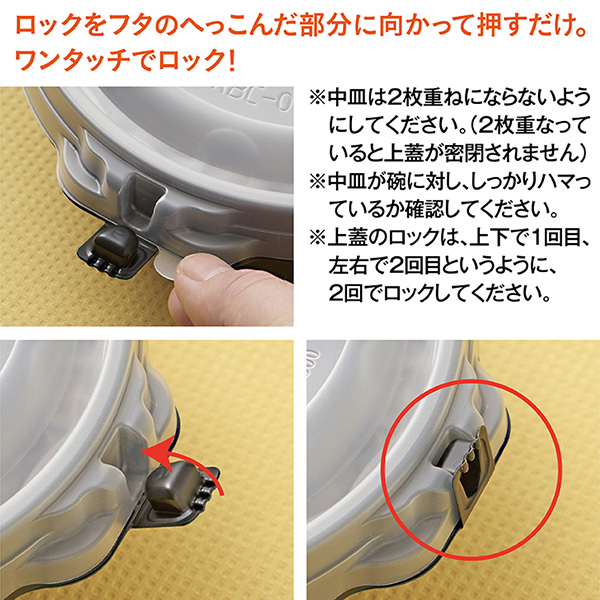 ロックをフタのへっこんだ部分に向かって押すだけ。
ワンタッチでロック!

※中皿は2枚重ねにならないようにしてください。(2枚重なっていると上蓋が密閉されません)
※中皿が碗に対し、しっかりハマっているか確認してください。
※上蓋のロックは、上下で1回目、左右で2回目というように、2回でロックしてください。