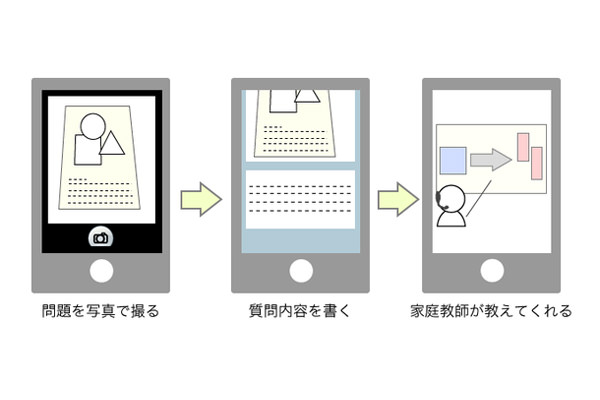 問題を写真で撮る

質問内容を書く

家庭教師が教えてくれる