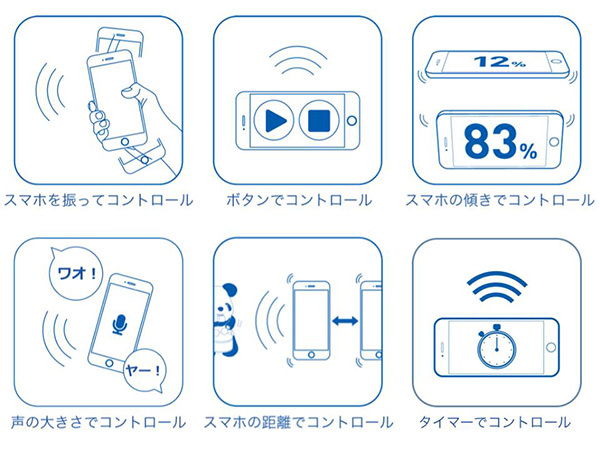 スマホを振ってコントロール

ボタンでコントロール

12%

83%

スマホの傾きでコントロール

ワオ！

ヤー！

声の大きさでコントロール

スマホの距離でコントロール

タイマーでコントロール