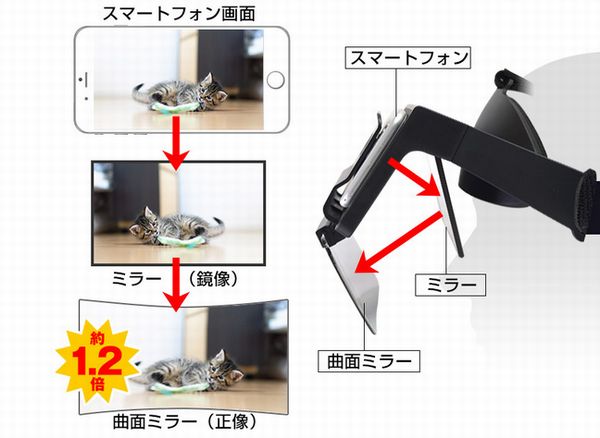 スマートフォン画面

ミラー（鏡像）

約
1.2
倍

曲面ミラー（正像）

スマートフォン

ミラー

曲面ミラー