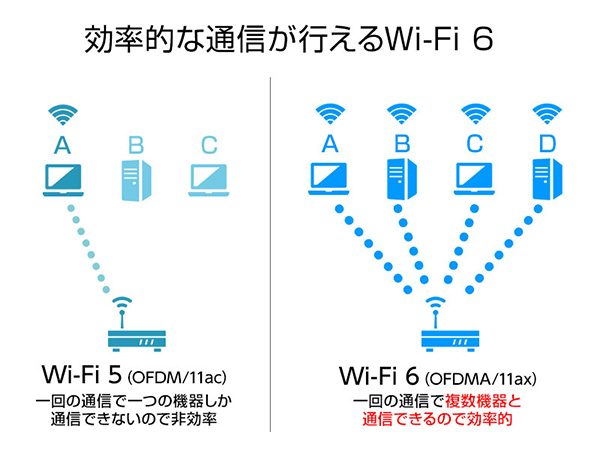 効率的な通信が行えるWi-Fi 6

A B C

Wi-Fi 5 (OFDM/11ac)
一回の通信で一つの機器しか通信できないので非効率

A B C D

Wi-Fi 6 (OFDMA/11ax)
一回の通信で複数機器と通信できるので効率的