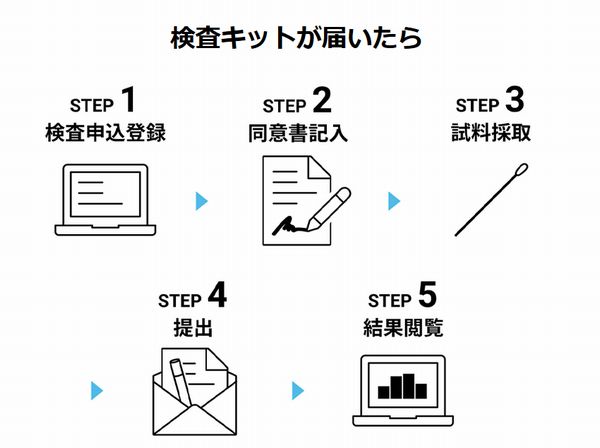 検査キットが届いたら

STEP 1
検査申込登録

STEP 2
同意書記入

STEP 3
試料採取

STEP 4
提出

STEP 5
結果閲覧