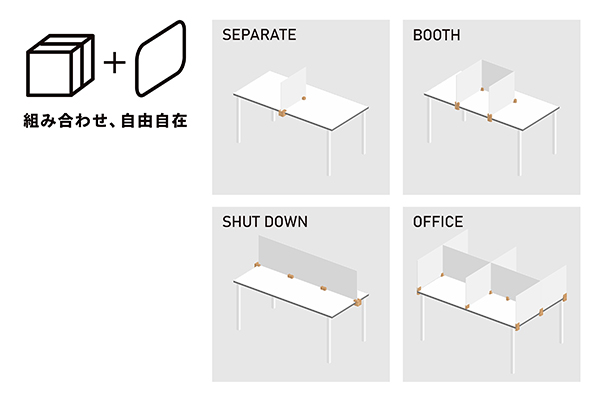 +
組み合わせ、自由自在

SEPARATE

BOOTH

SHUT DOWN

OFFICE