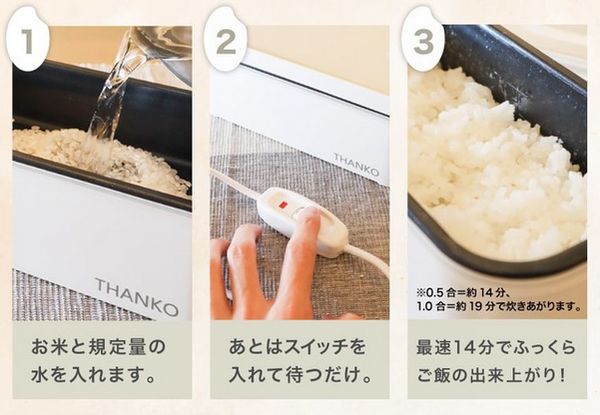 1

THANKO

お米と規定量の水を入れます。

2

THANKO

あとはスイッチを入れて待つだけ。

3

※0.5 合＝約 14 分、1.0 合＝約 19 分で炊きあがります。

最速14分でふっくらご飯の出来上がり!